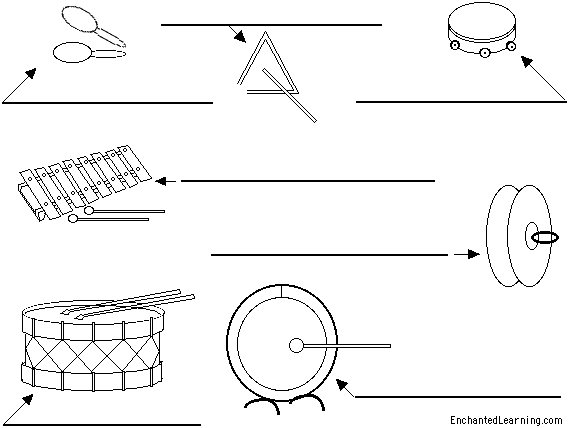 EnchantedLearning.com