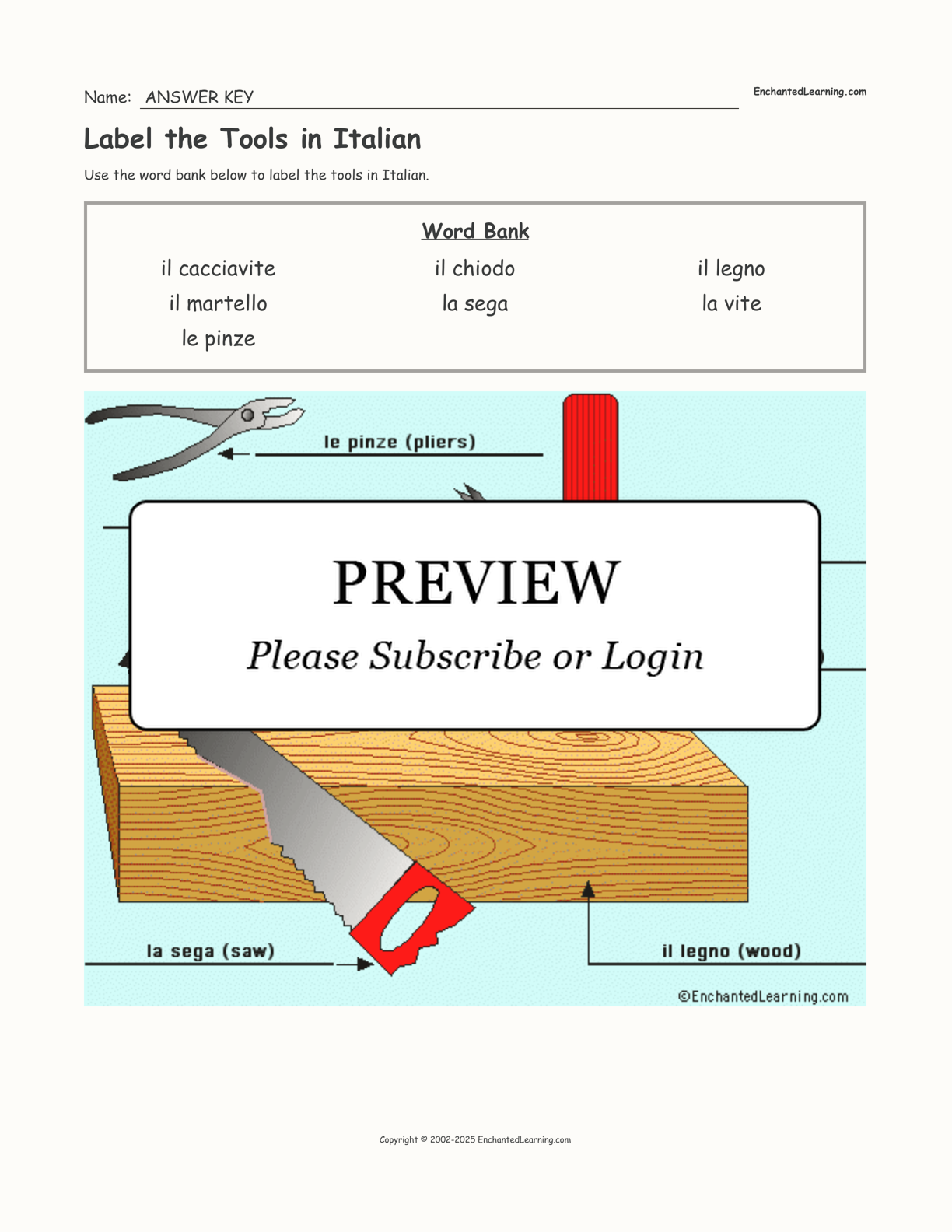 Name: ANSWER KEY

EnchantedLearning.com

Label the Tools in Italian

Use the word bank below to label the tools in Italian.

Word Bank

il cacciavite
il martello
le pinze

il chiodo
la sega

il legno
la vite

le pinze (pliers)

PREVIEW

Please Subscribe or Login

la sega (saw)

il legno (wood)

©EnchantedLearning.com

Copyright © 2002-2025 EnchantedLearning.com