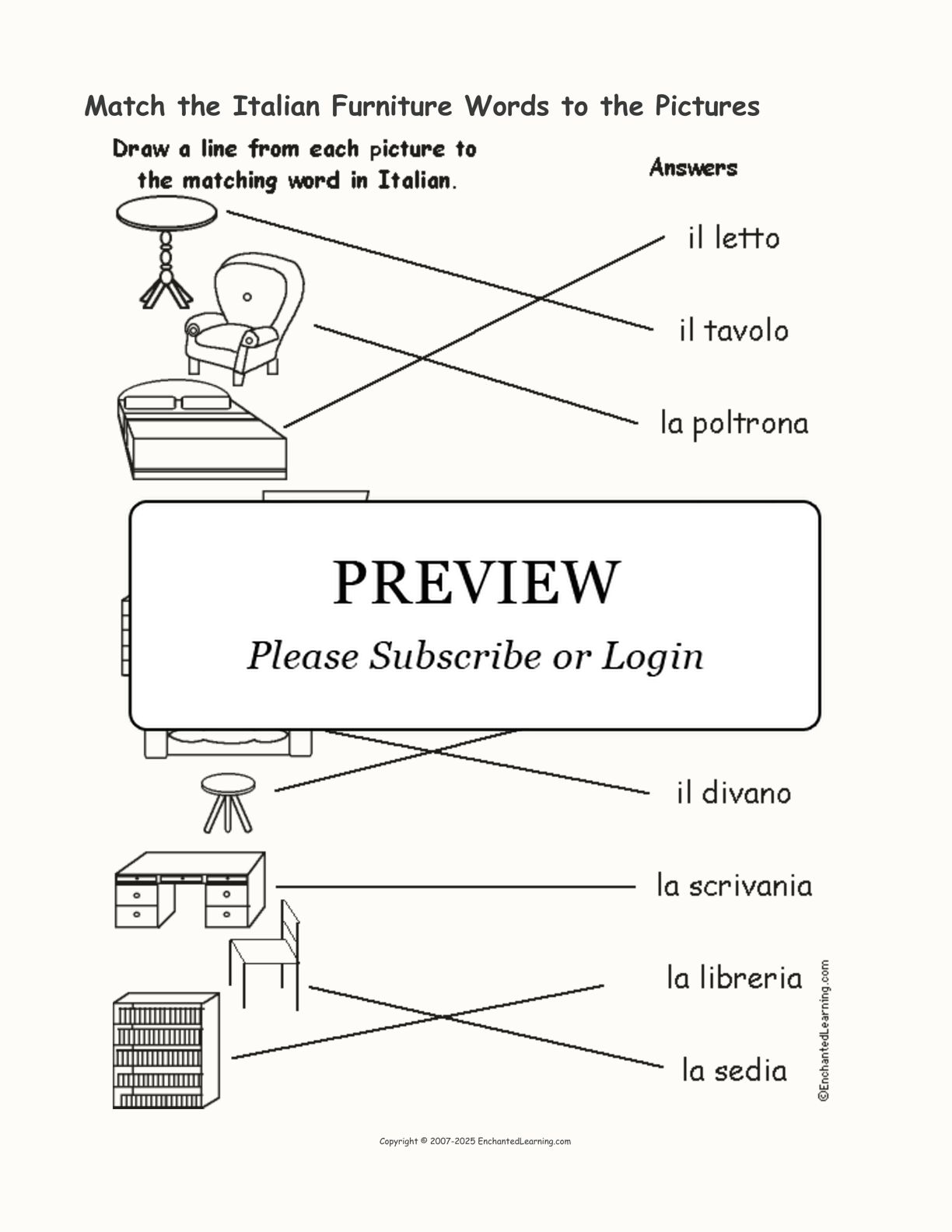 Match the Italian Furniture Words to the Pictures

Draw a line from each picture to the matching word in Italian.

Answers

il letto

il tavolo

la poltrona

PREVIEW

Please Subscribe or Login

il divano

la scrivania

la libreria

la sedia

©EnchantedLearning.com

Copyright © 2007-2025 EnchantedLearning.com