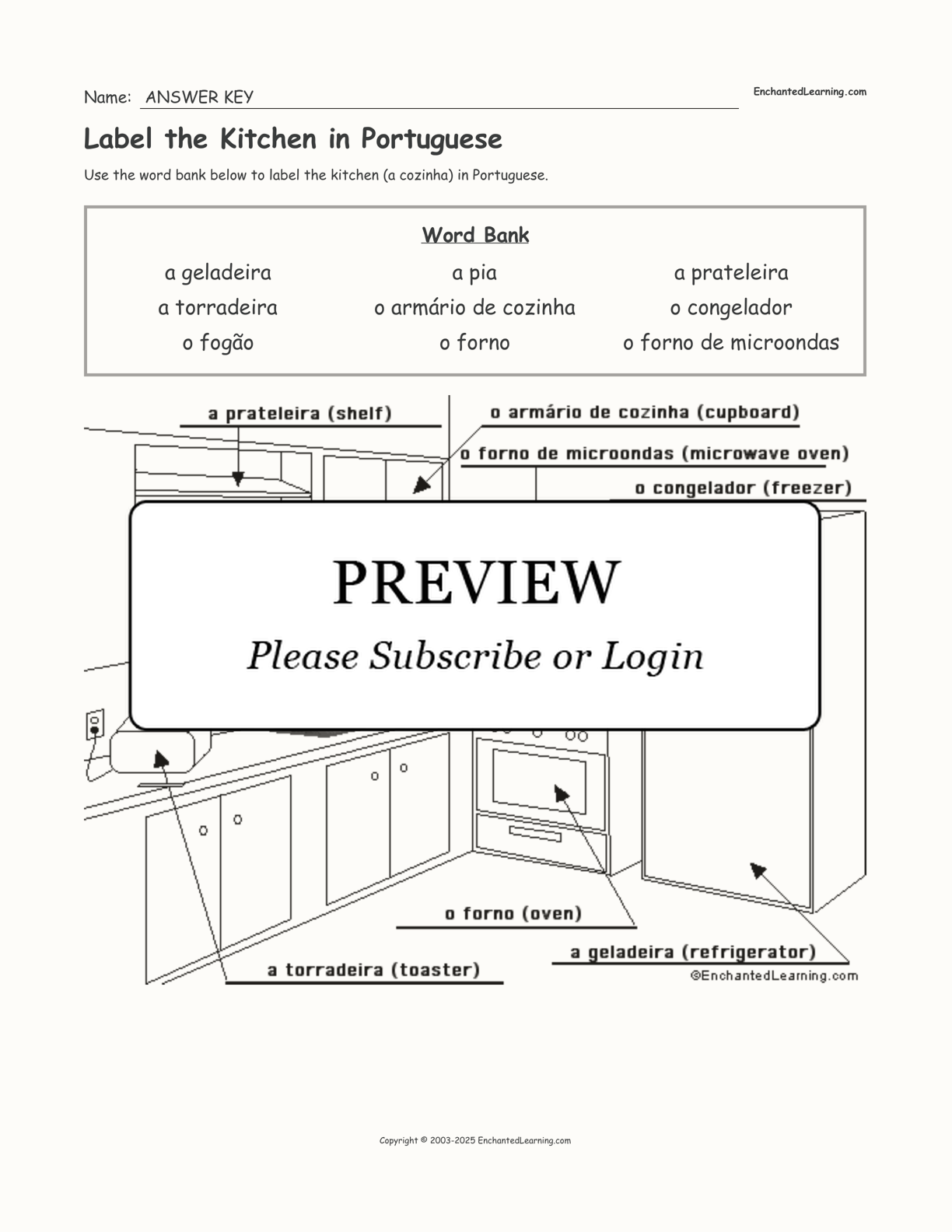 Name: ANSWER KEY

EnchantedLearning.com

Label the Kitchen in Portuguese

Use the word bank below to label the kitchen (a cozinha) in Portuguese.

Word Bank

a geladeira
a torradeira
o fogão

a pia
o armário de cozinha
o forno

a prateleira
o congelador
o forno de microondas

a prateleira (shelf)

o armário de cozinha (cupboard)

o forno de microondas (microwave oven)

o congelador (freezer)

PREVIEW

Please Subscribe or Login

o forno (oven)

a geladeira (refrigerator)

a torradeira (toaster)

©EnchantedLearning.com

Copyright © 2003-2025 EnchantedLearning.com