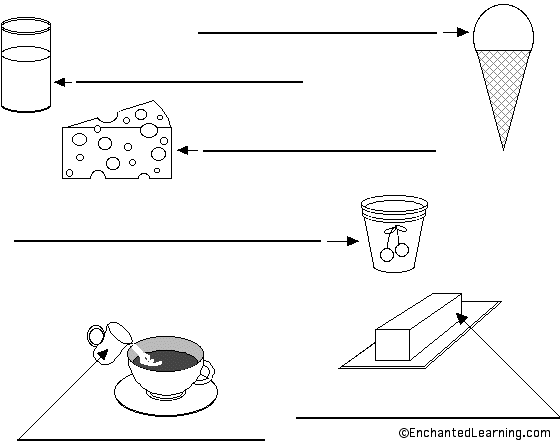 ©EnchantedLearning.com