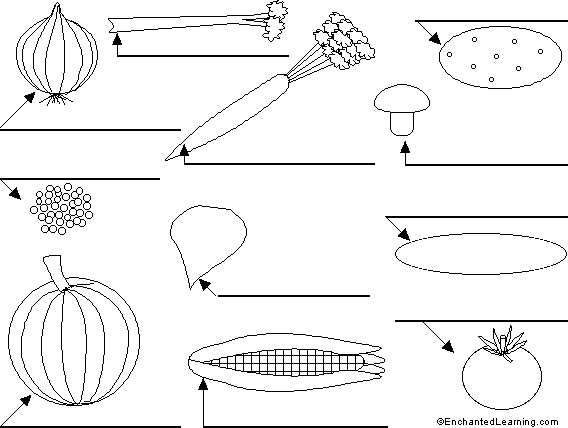 ©EnchantedLearning.com