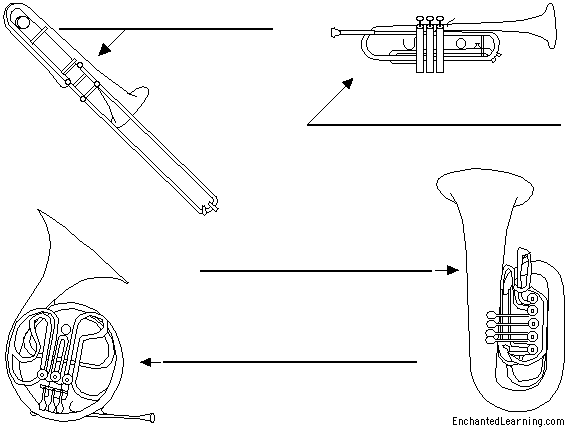 EnchantedLearning.com