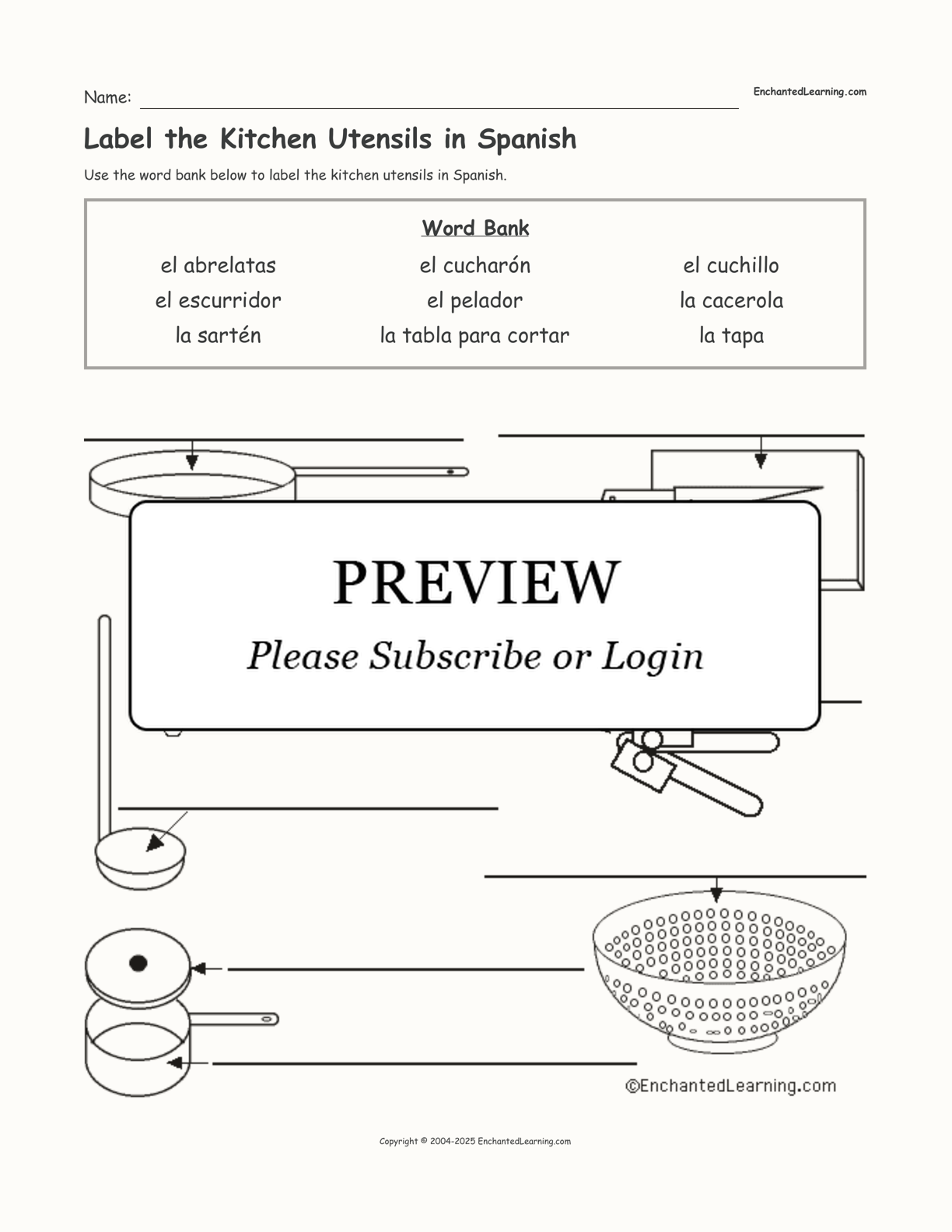 Name:

EnchantedLearning.com

Label the Kitchen Utensils in Spanish

Use the word bank below to label the kitchen utensils in Spanish.

Word Bank

| el abrelatas | el cucharón | el cuchillo |
|---|---|---|
| el escurridor | el pelador | la cacerola |
| la sartén | la tabla para cortar | la tapa |

PREVIEW

Please Subscribe or Login

©EnchantedLearning.com

Copyright © 2004-2025 EnchantedLearning.com