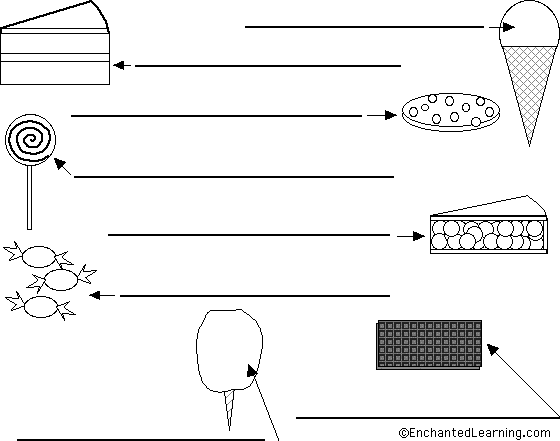 ©EnchantedLearning.com