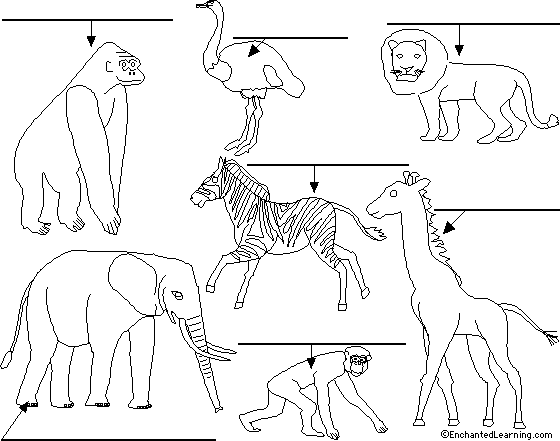 ©EnchantedLearning.com