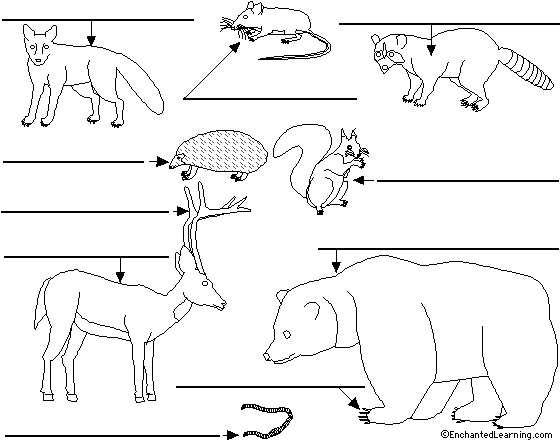 ©EnchantedLearning.com