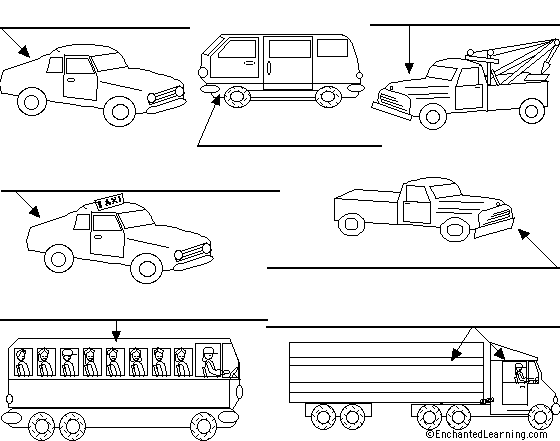 TAXI

©EnchantedLearning.com