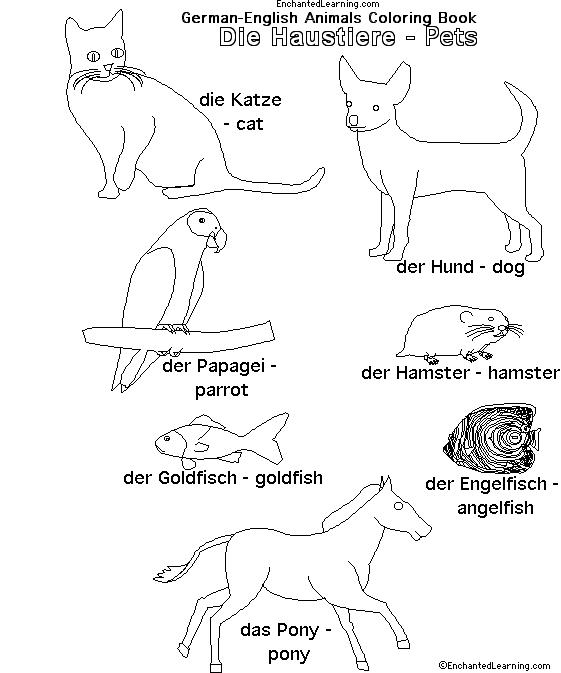 EnchantedLearning.com
German-English Animals Coloring Book
Die Haustiere - Pets

die Katze - cat

der Hund - dog

der Papagei - parrot

der Hamster - hamster

der Goldfisch - goldfish

der Engelfisch - angelfish

das Pony - pony

©EnchantedLearning.com