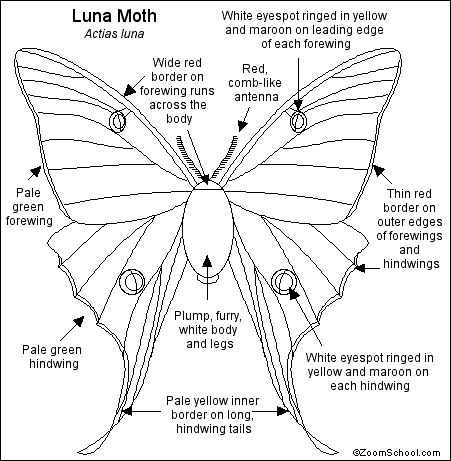 Luna Moth
Actias luna

White eyespot ringed in yellow and maroon on leading edge of each forewing

Wide red border on forewing runs across the body

Red, comb-like antenna

Pale green forewing

Thin red border on outer edges of forewings and hindwings

Plump, furry, white body and legs

Pale green hindwing

White eyespot ringed in yellow and maroon on each hindwing

Pale yellow inner border on long, hindwing tails

©ZoomSchool.com