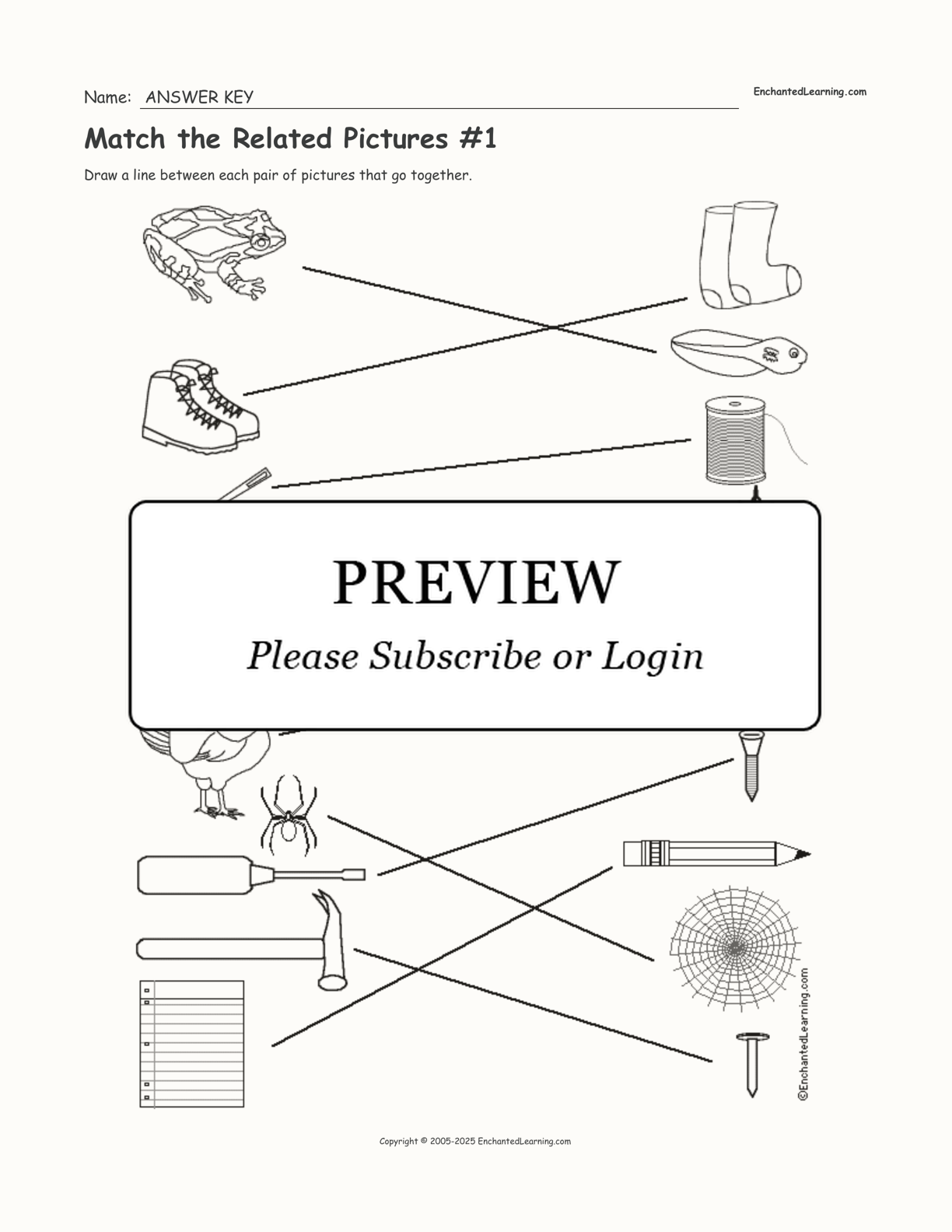 Name: ANSWER KEY

EnchantedLearning.com

Match the Related Pictures #1

Draw a line between each pair of pictures that go together.

PREVIEW

Please Subscribe or Login

©EnchantedLearning.com

Copyright © 2005-2025 EnchantedLearning.com