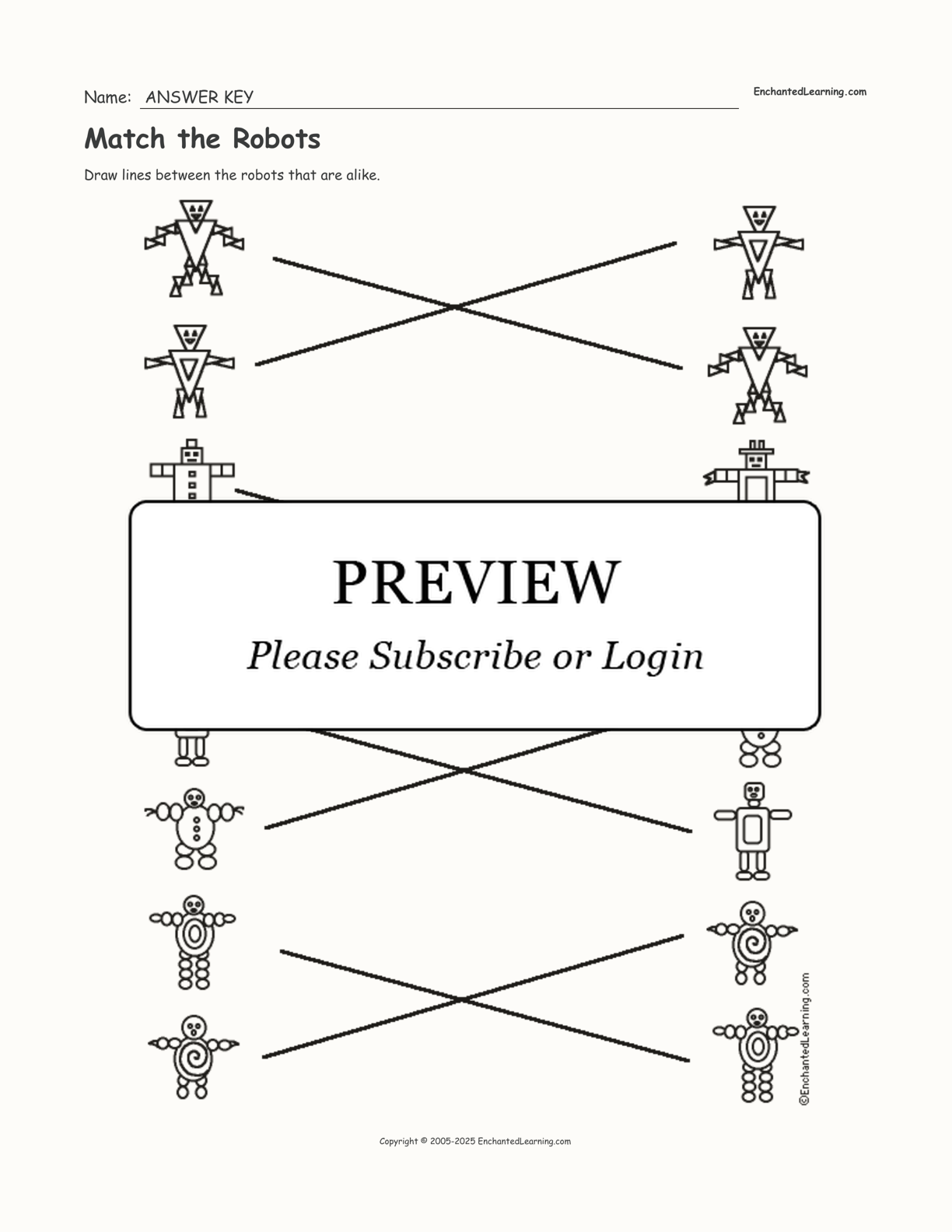 Name: ANSWER KEY

EnchantedLearning.com

Match the Robots

Draw lines between the robots that are alike.

PREVIEW

Please Subscribe or Login

©EnchantedLearning.com

Copyright © 2005-2025 EnchantedLearning.com