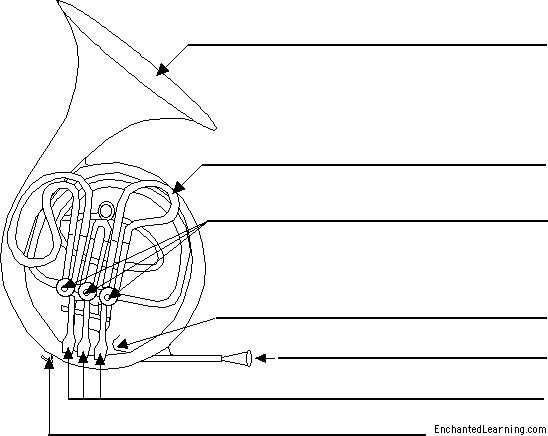 EnchantedLearning.com