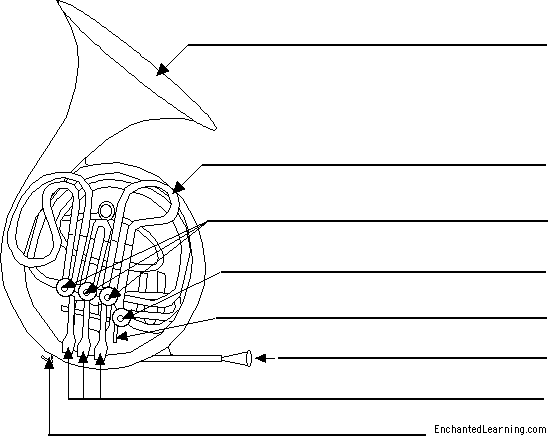 EnchantedLearning.com