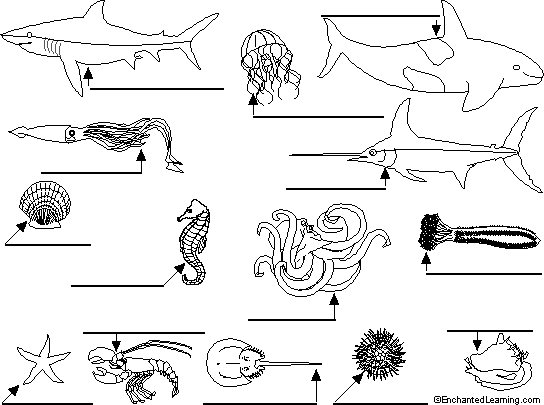 ©EnchantedLearning.com