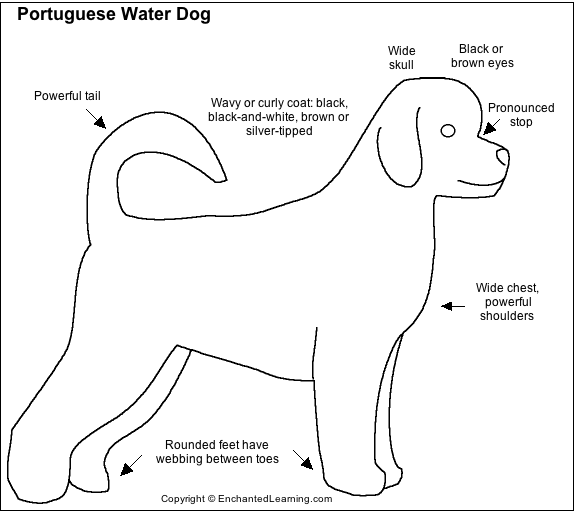 Portuguese Water Dog

Powerful tail

Wavy or curly coat: black, black-and-white, brown or silver-tipped

Wide skull

Black or brown eyes

Pronounced stop

Wide chest, powerful shoulders

Rounded feet have webbing between toes

Copyright © EnchantedLearning.com