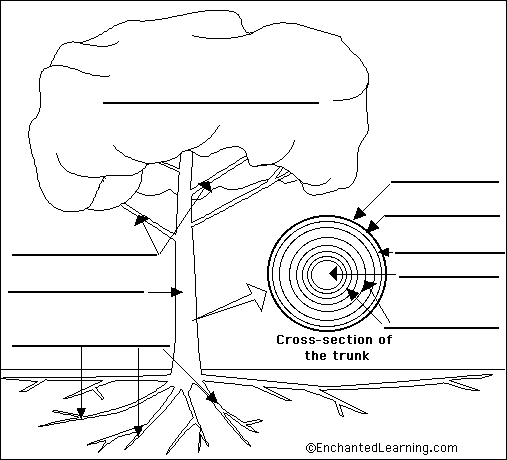 Cross-section of the trunk

©EnchantedLearning.com