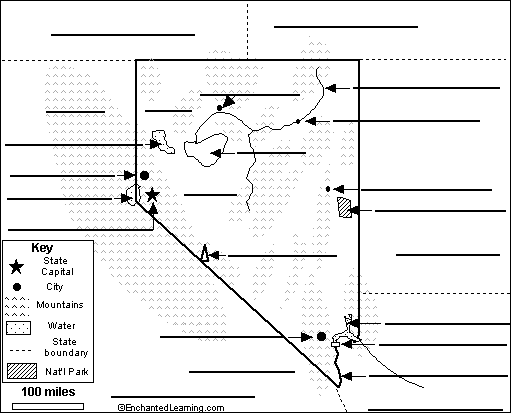 Key
State Capital
City
Mountains
Water
State boundary
Nat'l Park
100 miles
©EnchantedLearning.com