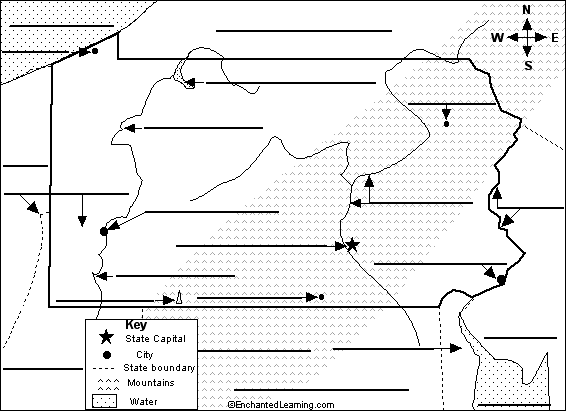 N
W
E
S

Key
State Capital
City
State boundary
Mountains
Water

©EnchantedLearning.com