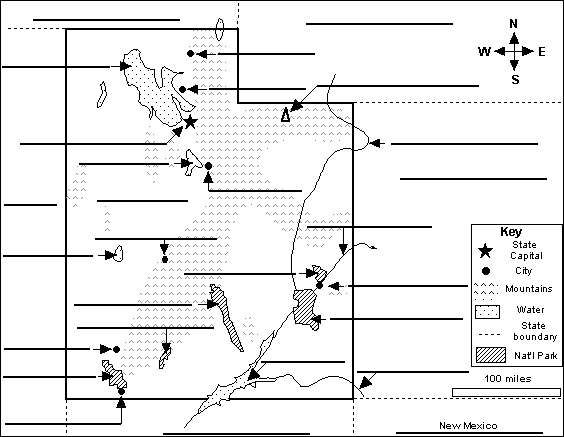 N
W
E
S

Key
State Capital
City
Mountains
Water
State boundary
Nat'l Park

100 miles

New Mexico