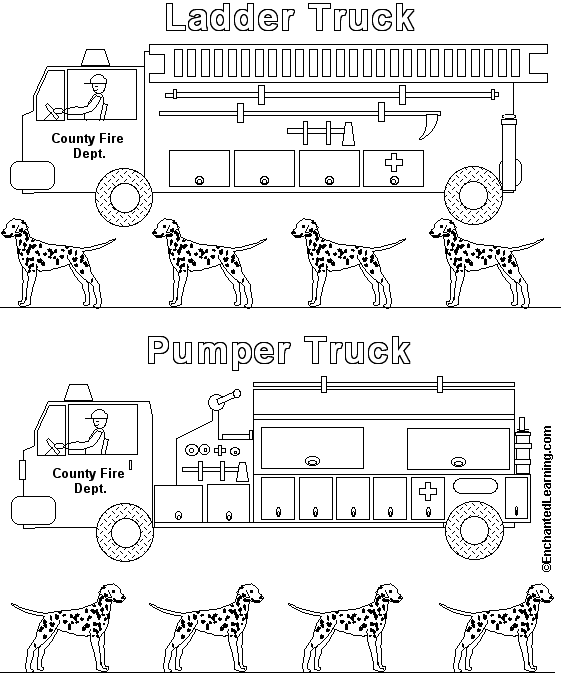 Ladder Truck

County Fire Dept.

Pumper Truck

County Fire Dept.

©EnchantedLearning.com