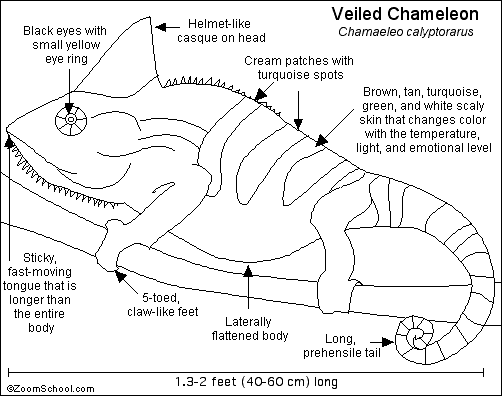 Veiled Chameleon
Chamaeleo calyptorarus

Black eyes with small yellow eye ring

Helmet-like casque on head

Cream patches with turquoise spots

Brown, tan, turquoise, green, and white scaly skin that changes color with the temperature, light, and emotional level

Sticky, fast-moving tongue that is longer than the entire body

5-toed, claw-like feet

Laterally flattened body

Long, prehensile tail

1.3-2 feet (40-60 cm) long

©ZoomSchool.com