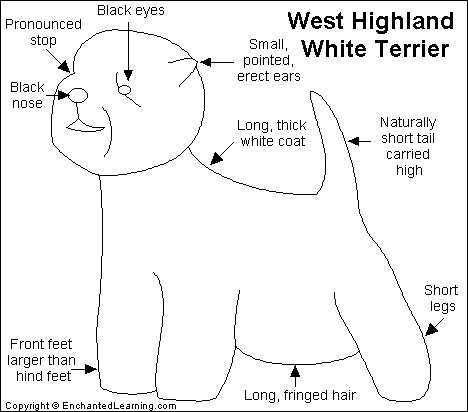 West Highland White Terrier

Pronounced stop

Black eyes

Small, pointed, erect ears

Black nose

Long, thick white coat

Naturally short tail carried high

Short legs

Front feet larger than hind feet

Long, fringed hair

Copyright © EnchantedLearning.com