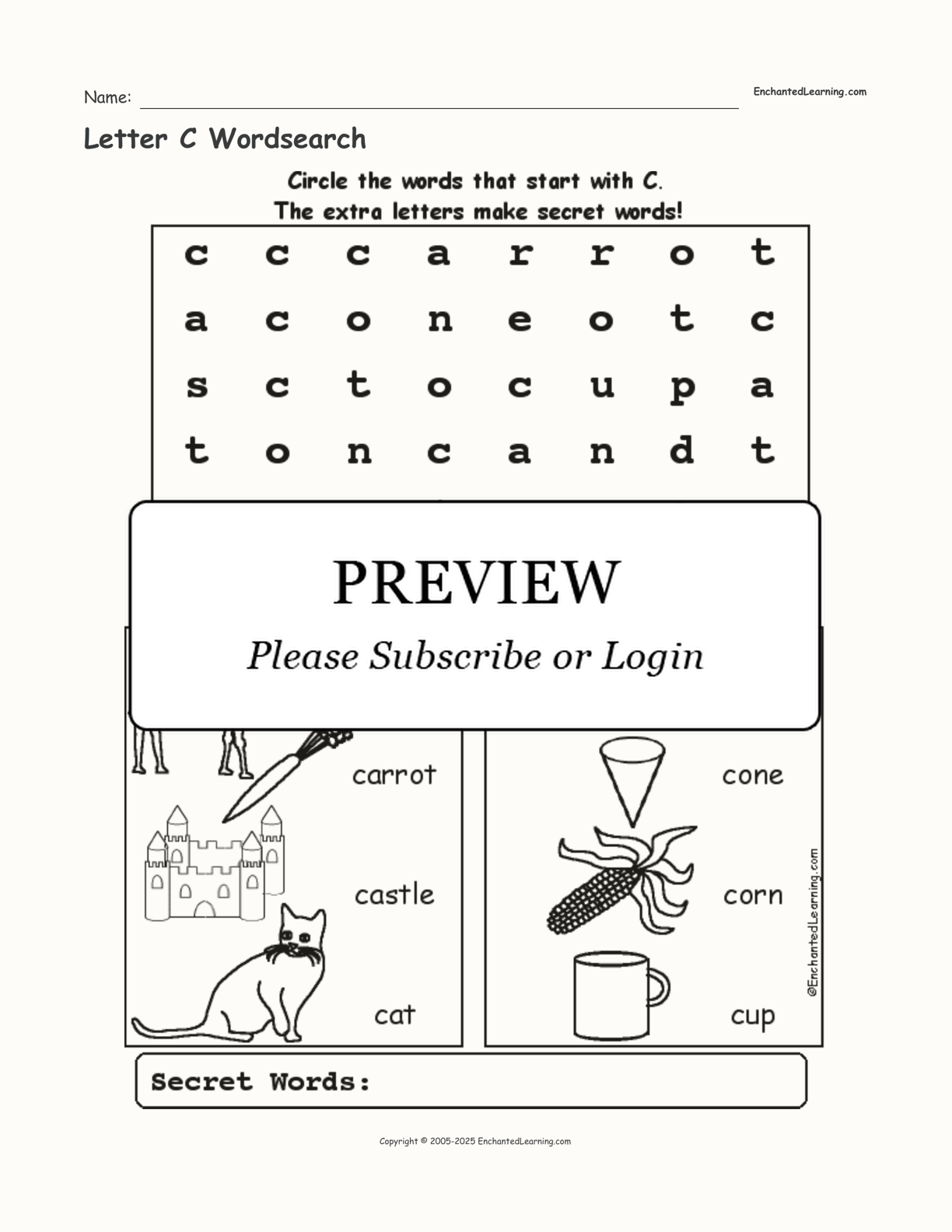 Name: EnchantedLearning.com

Letter C Wordsearch

Circle the words that start with C.
The extra letters make secret words!

| c | c | c | a | r | r | o | t |
|---|---|---|---|---|---|---|---|
| a | c | o | n | e | o | t | c |
| s | c | t | o | c | u | p | a |
| t | o | n | c | a | n | d | t |

PREVIEW

Please Subscribe or Login

carrot

castle

cat

cone

corn

cup

©EnchantedLearning.com

Secret Words:

Copyright © 2005-2025 EnchantedLearning.com