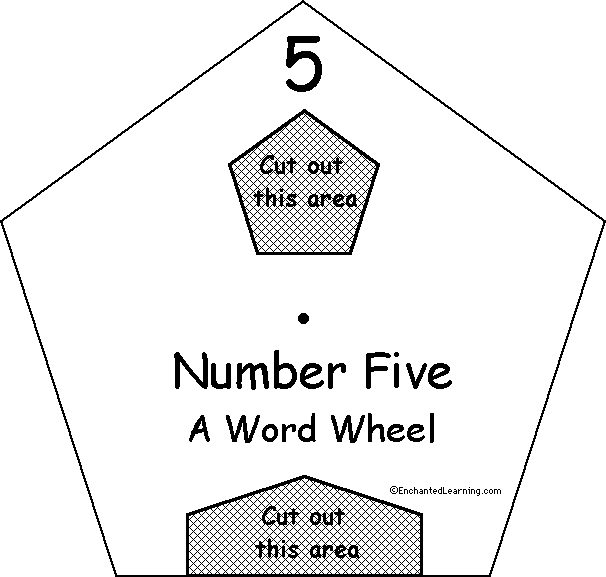 5

Cut out
this area

Number Five
A Word Wheel

©EnchantedLearning.com

Cut out
this area